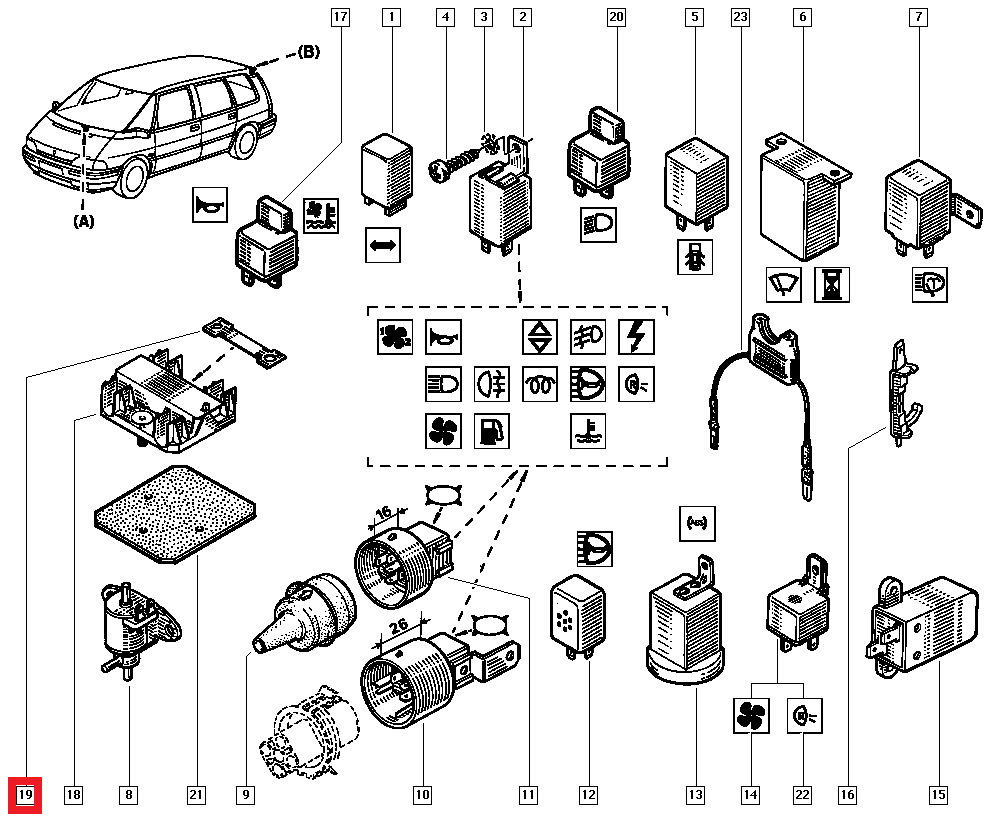 17
1
4
3
2
20
5
23
6
7
(B)
(A)
16
26
(ABS)
19
18
8
21
9
10
11
12
13
14
22
16
15